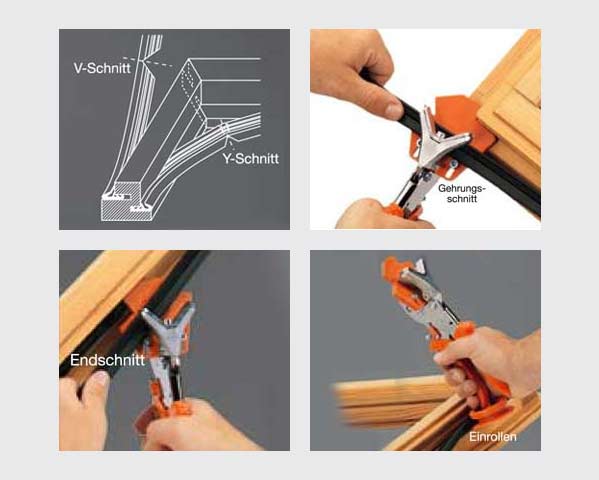 V-Schnitt

Y-Schnitt

Gehrungsschnitt

Endschnitt

Einrollen